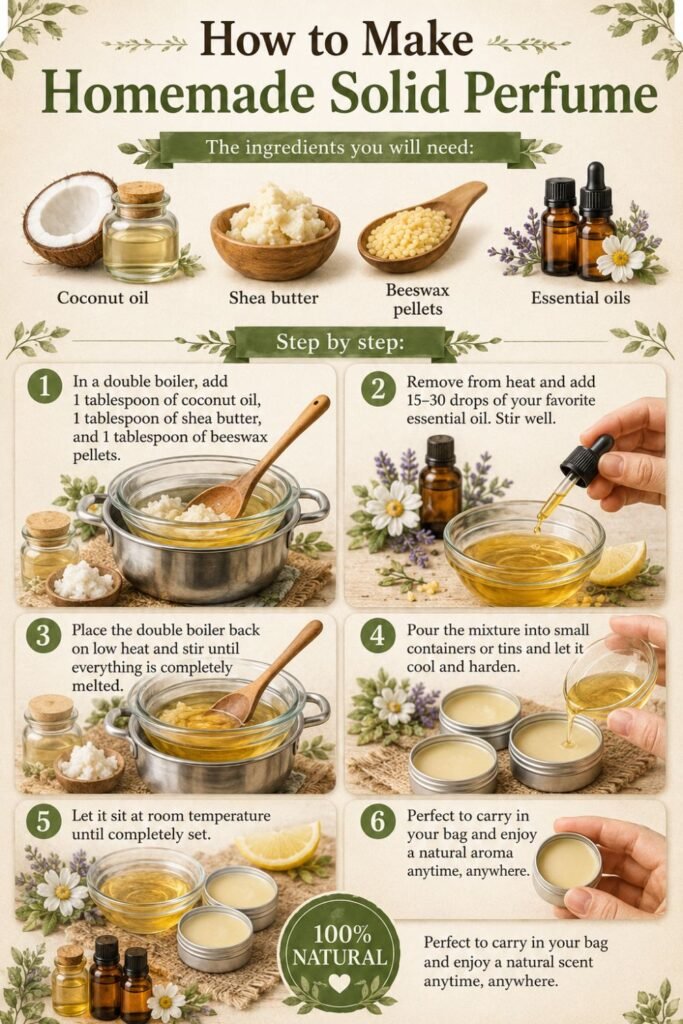 How to Make
Homemade Solid Perfume

The ingredients you will need:

Coconut oil

Shea butter

Beeswax pellets

Essential oils

Step by step:

1 In a double boiler, add 1 tablespoon of coconut oil, 1 tablespoon of shea butter, and 1 tablespoon of beeswax pellets.

2 Remove from heat and add 15–30 drops of your favorite essential oil. Stir well.

3 Place the double boiler back on low heat and stir until everything is completely melted.

4 Pour the mixture into small containers or tins and let it cool and harden.

5 Let it sit at room temperature until completely set.

6 Perfect to carry in your bag and enjoy a natural aroma anytime, anywhere.

100% NATURAL

Perfect to carry in your bag and enjoy a natural scent anytime, anywhere.